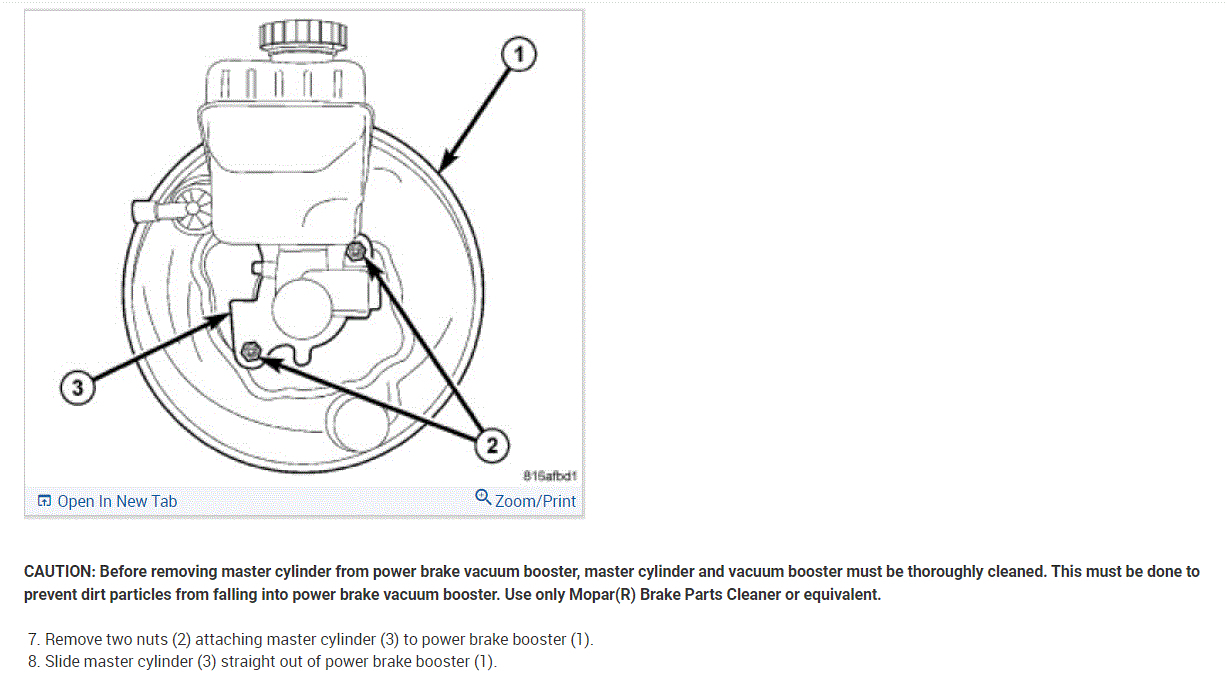 1

3

2

816afbd1

Open In New Tab

Zoom/Print

CAUTION: Before removing master cylinder from power brake vacuum booster, master cylinder and vacuum booster must be thoroughly cleaned. This must be done to prevent dirt particles from falling into power brake vacuum booster. Use only Mopar(R) Brake Parts Cleaner or equivalent.

7. Remove two nuts (2) attaching master cylinder (3) to power brake booster (1).
8. Slide master cylinder (3) straight out of power brake booster (1).