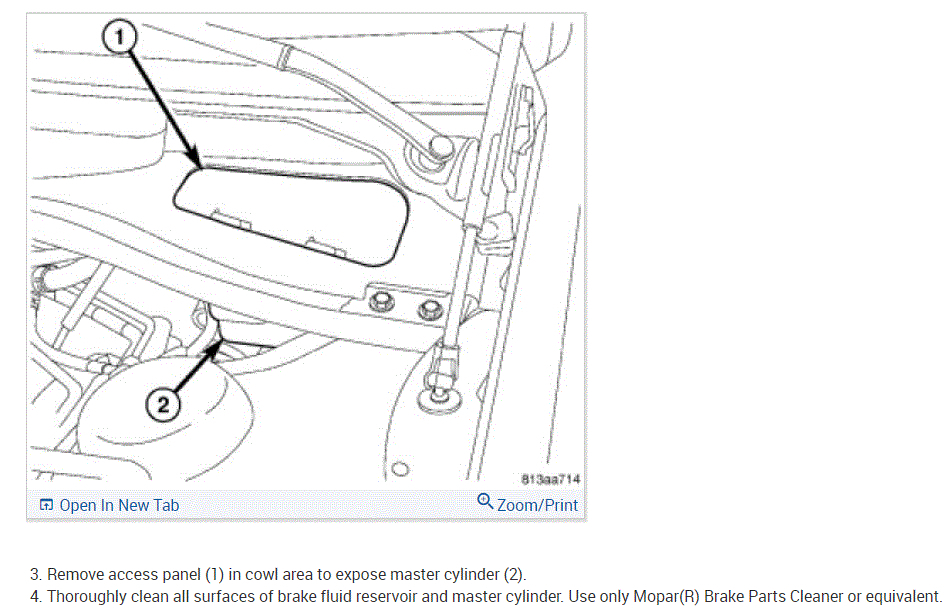 1

2

813aa714

Open In New Tab

Zoom/Print

3. Remove access panel (1) in cowl area to expose master cylinder (2).
4. Thoroughly clean all surfaces of brake fluid reservoir and master cylinder. Use only Mopar(R) Brake Parts Cleaner or equivalent.