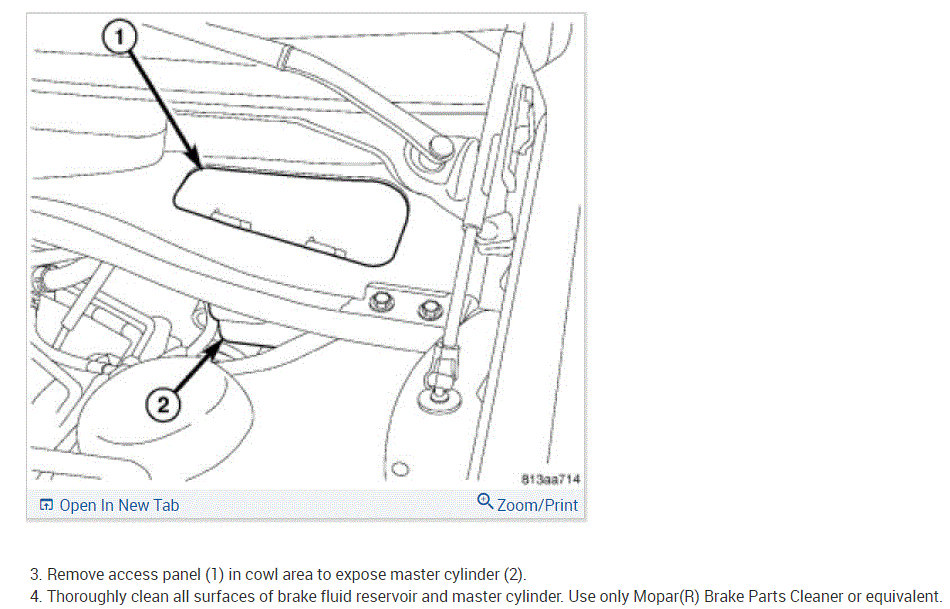 1

2

813aa714

Open In New Tab

Zoom/Print

3. Remove access panel (1) in cowl area to expose master cylinder (2).

4. Thoroughly clean all surfaces of brake fluid reservoir and master cylinder. Use only Mopar(R) Brake Parts Cleaner or equivalent.