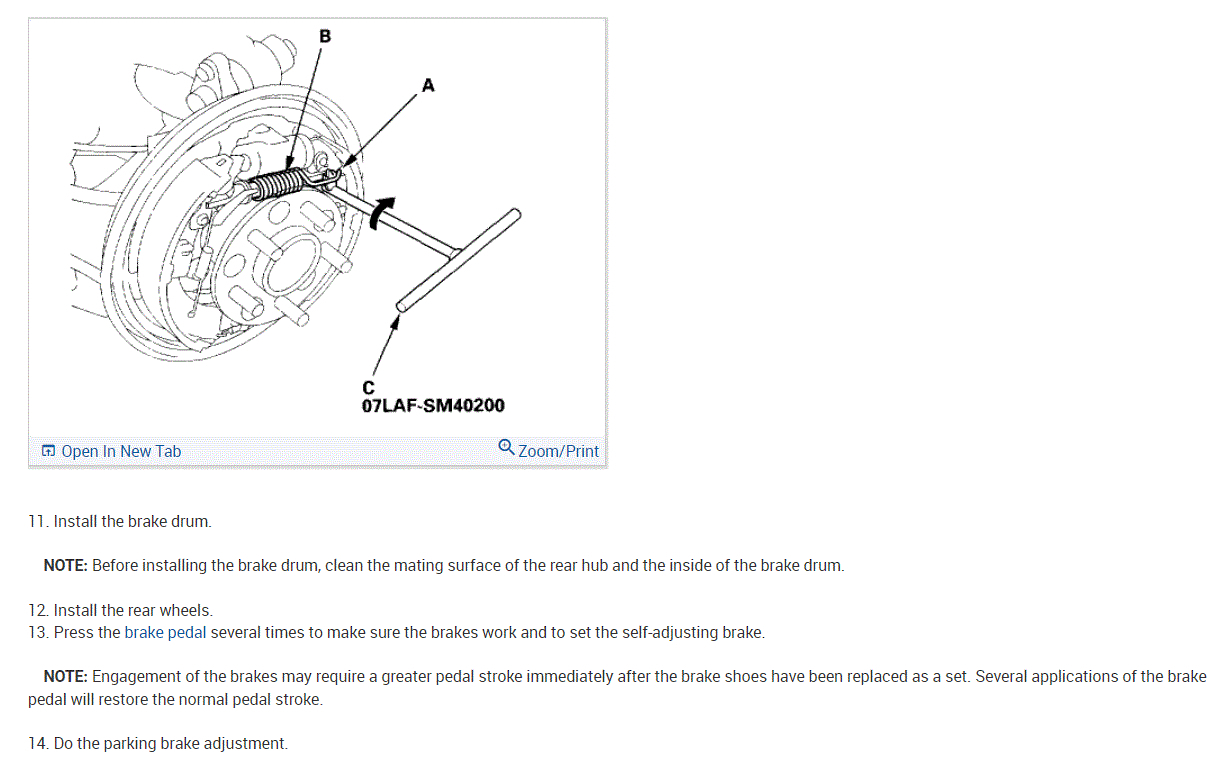 B

A

C
07LAF-SM40200

Open In New Tab

Zoom/Print

11. Install the brake drum.

NOTE: Before installing the brake drum, clean the mating surface of the rear hub and the inside of the brake drum.

12. Install the rear wheels.
13. Press the brake pedal several times to make sure the brakes work and to set the self-adjusting brake.

NOTE: Engagement of the brakes may require a greater pedal stroke immediately after the brake shoes have been replaced as a set. Several applications of the brake pedal will restore the normal pedal stroke.

14. Do the parking brake adjustment.