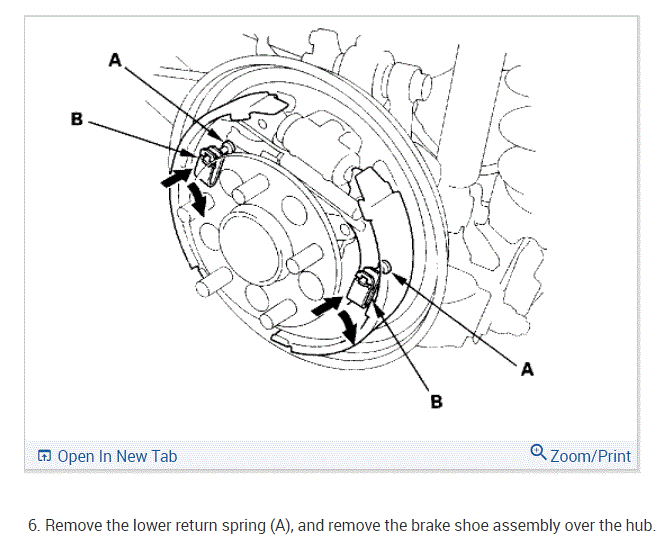 A
B
A
B

Open In New Tab
Zoom/Print

6. Remove the lower return spring (A), and remove the brake shoe assembly over the hub.