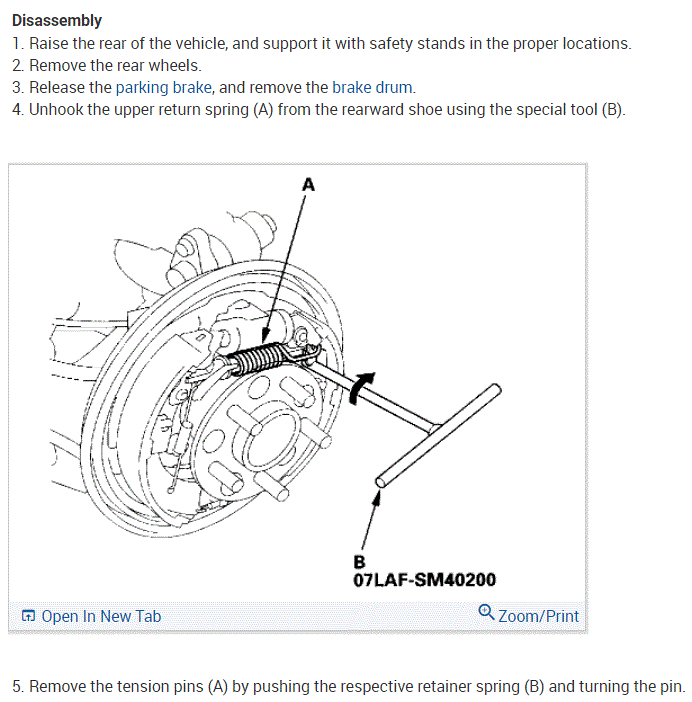 Disassembly
1. Raise the rear of the vehicle, and support it with safety stands in the proper locations.
2. Remove the rear wheels.
3. Release the parking brake, and remove the brake drum.
4. Unhook the upper return spring (A) from the rearward shoe using the special tool (B).

A

B
07LAF-SM40200

Open In New Tab
Zoom/Print

5. Remove the tension pins (A) by pushing the respective retainer spring (B) and turning the pin.