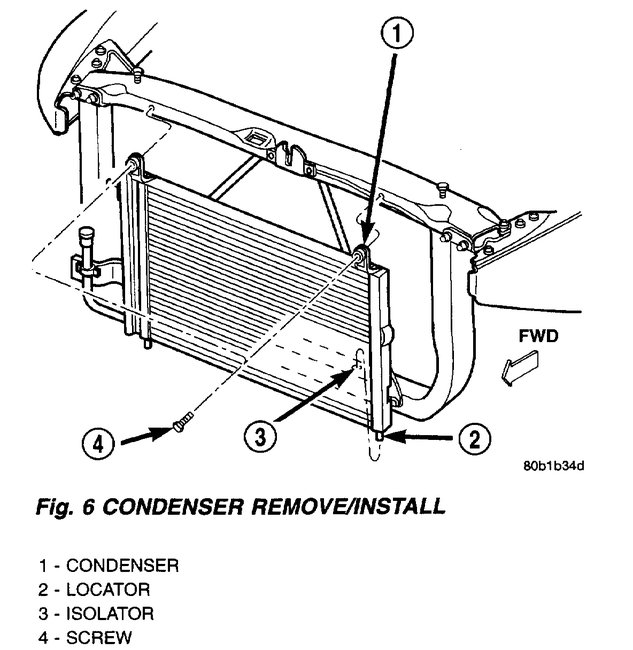 1

FWD

4

3

2

80b1b34d

Fig. 6 CONDENSER REMOVE/INSTALL

1 - CONDENSER
2 - LOCATOR
3 - ISOLATOR
4 - SCREW