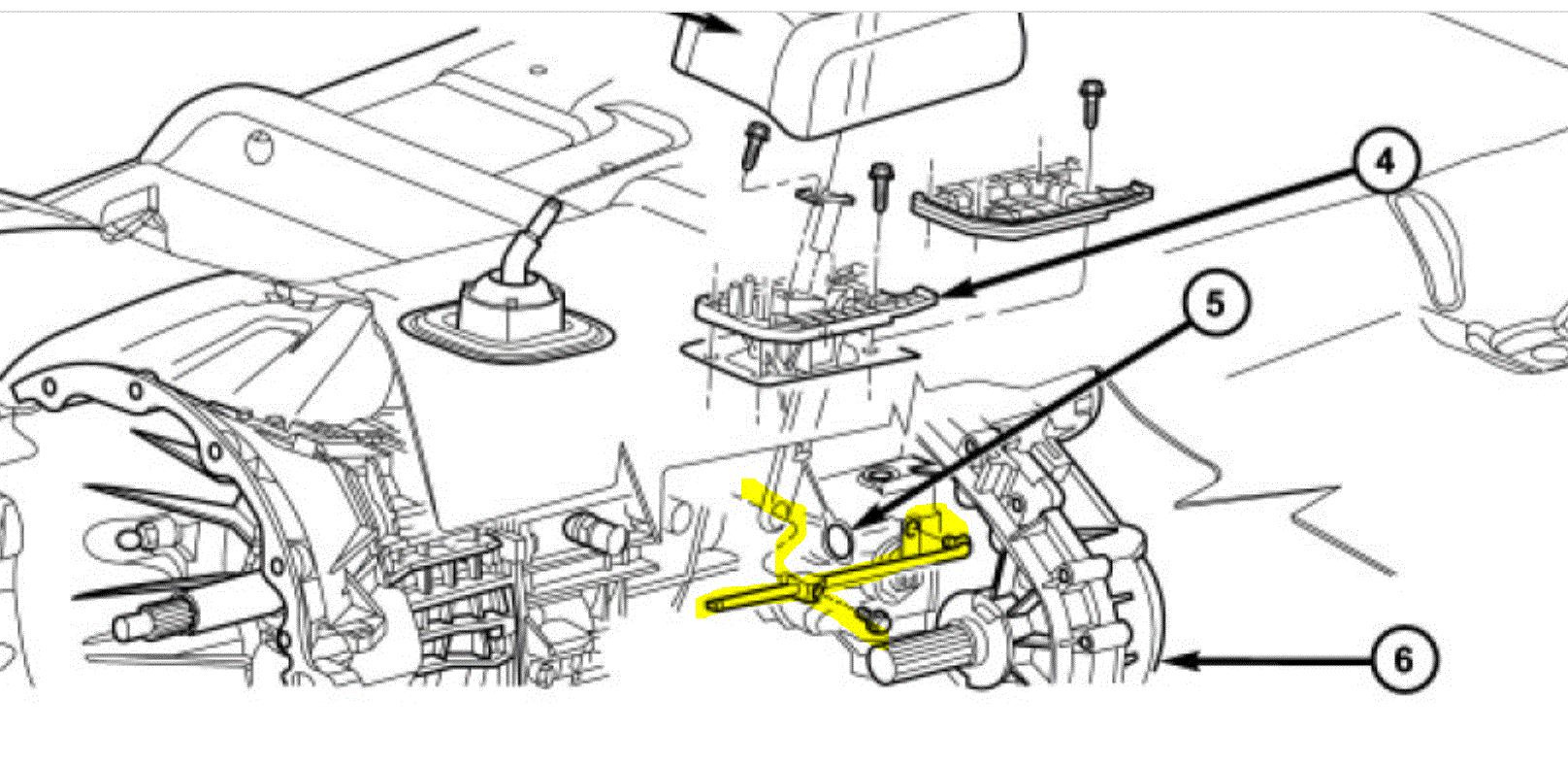 4
5
6