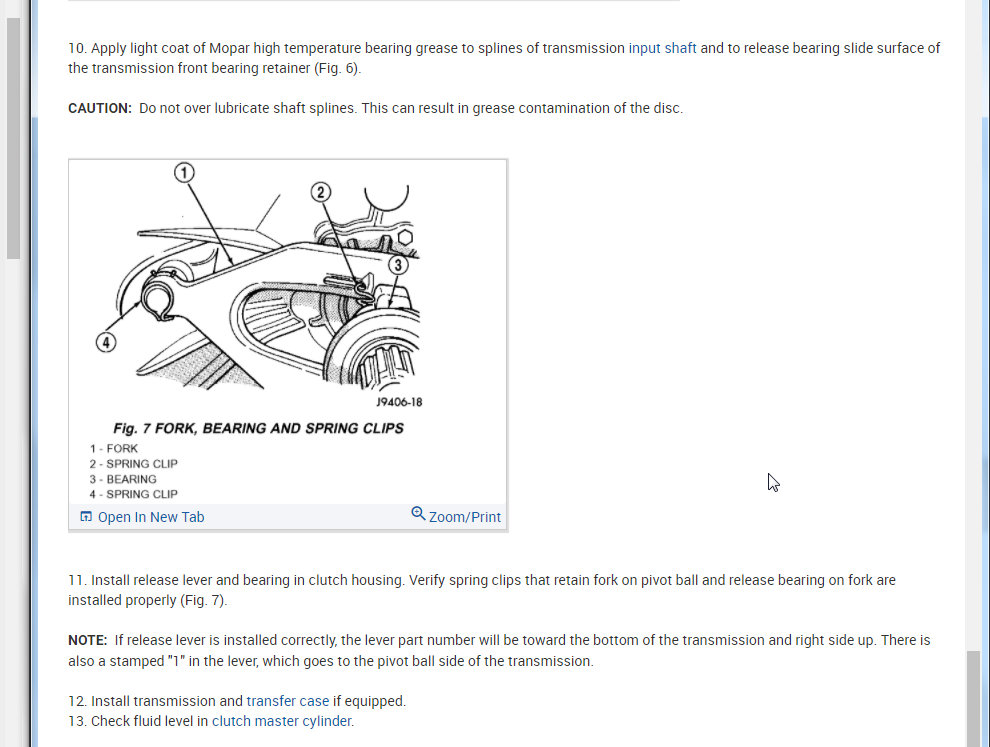 10. Apply light coat of Mopar high temperature bearing grease to splines of transmission input shaft and to release bearing slide surface of the transmission front bearing retainer (Fig. 6).

CAUTION: Do not over lubricate shaft splines. This can result in grease contamination of the disc.

1

2

3

4

J9406-18

Fig. 7 FORK, BEARING AND SPRING CLIPS

1 - FORK
2 - SPRING CLIP
3 - BEARING
4 - SPRING CLIP

Open In New Tab

Zoom/Print

11. Install release lever and bearing in clutch housing. Verify spring clips that retain fork on pivot ball and release bearing on fork are installed properly (Fig. 7).

NOTE: If release lever is installed correctly, the lever part number will be toward the bottom of the transmission and right side up. There is also a stamped "1" in the lever, which goes to the pivot ball side of the transmission.

12. Install transmission and transfer case if equipped.
13. Check fluid level in clutch master cylinder.