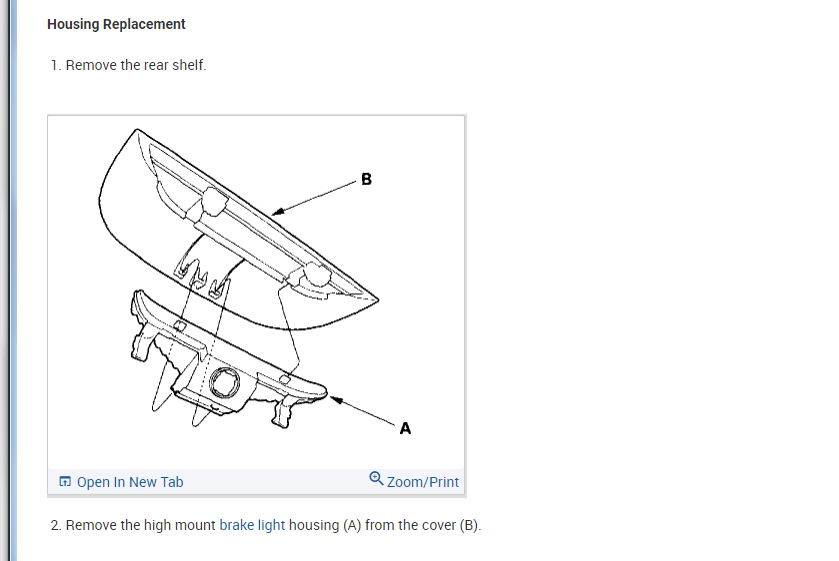 Housing Replacement

1. Remove the rear shelf.

B

A

Open In New Tab

Zoom/Print

2. Remove the high mount brake light housing (A) from the cover (B).