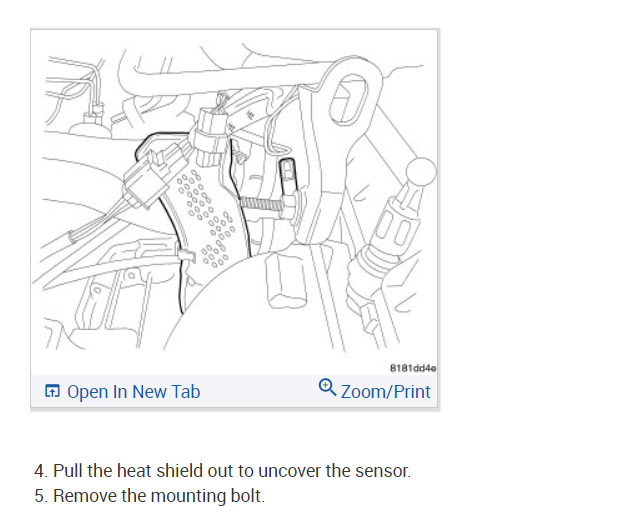 8181dd4e

Open In New Tab Zoom/Print

4. Pull the heat shield out to uncover the sensor.
5. Remove the mounting bolt.