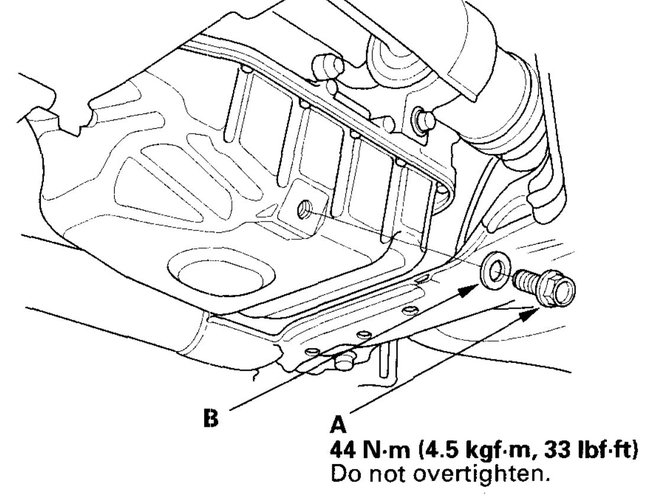 B

A
44 N·m (4.5 kgf·m, 33 lbf·ft)
Do not overtighten.