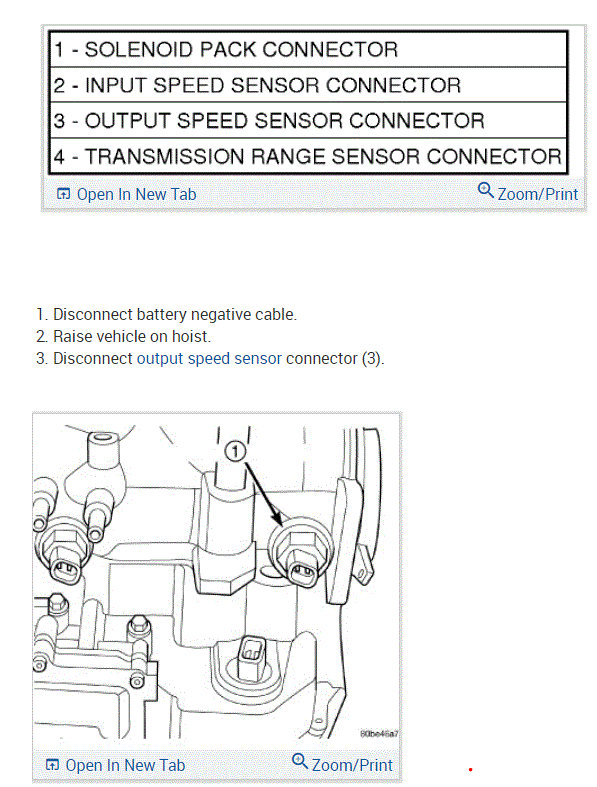 | 1 - SOLENOID PACK CONNECTOR |
|---|
| 2 - INPUT SPEED SENSOR CONNECTOR |
| 3 - OUTPUT SPEED SENSOR CONNECTOR |
| 4 - TRANSMISSION RANGE SENSOR CONNECTOR |

Open In New Tab Zoom/Print

1. Disconnect battery negative cable.
2. Raise vehicle on hoist.
3. Disconnect output speed sensor connector (3).

1

80be46a7

Open In New Tab Zoom/Print