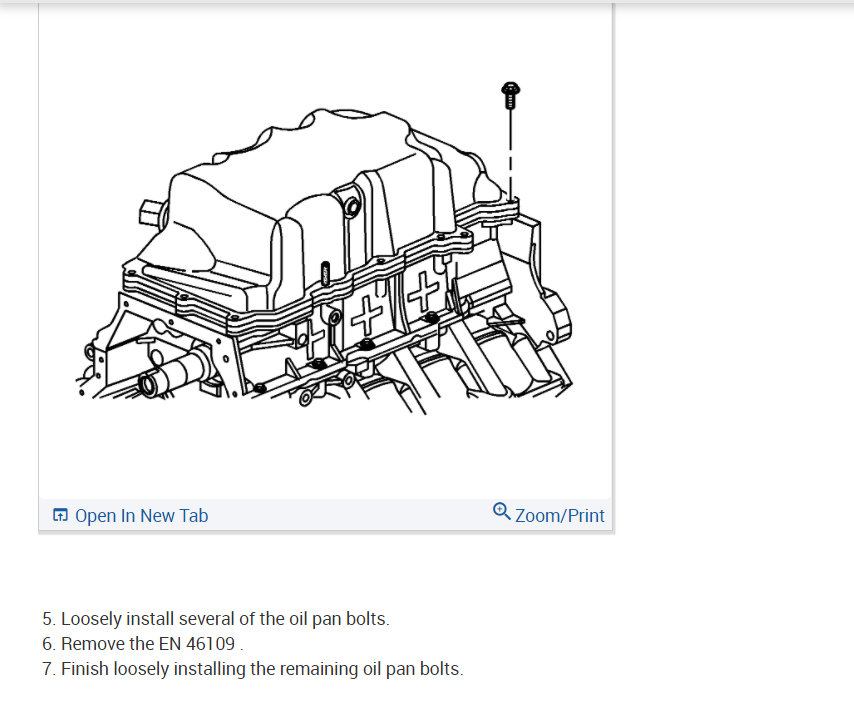 Open In New Tab

Zoom/Print

5. Loosely install several of the oil pan bolts.
6. Remove the EN 46109 .
7. Finish loosely installing the remaining oil pan bolts.