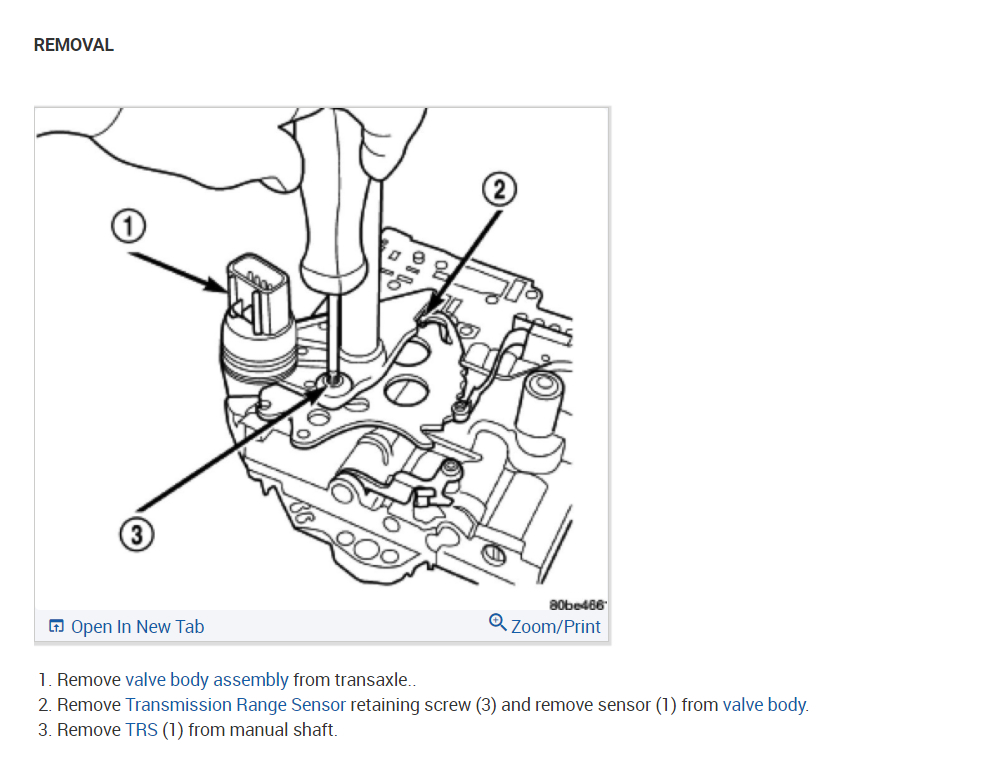 REMOVAL

1

2

3

80be466

Open In New Tab

Zoom/Print

1. Remove valve body assembly from transaxle..
2. Remove Transmission Range Sensor retaining screw (3) and remove sensor (1) from valve body.
3. Remove TRS (1) from manual shaft.