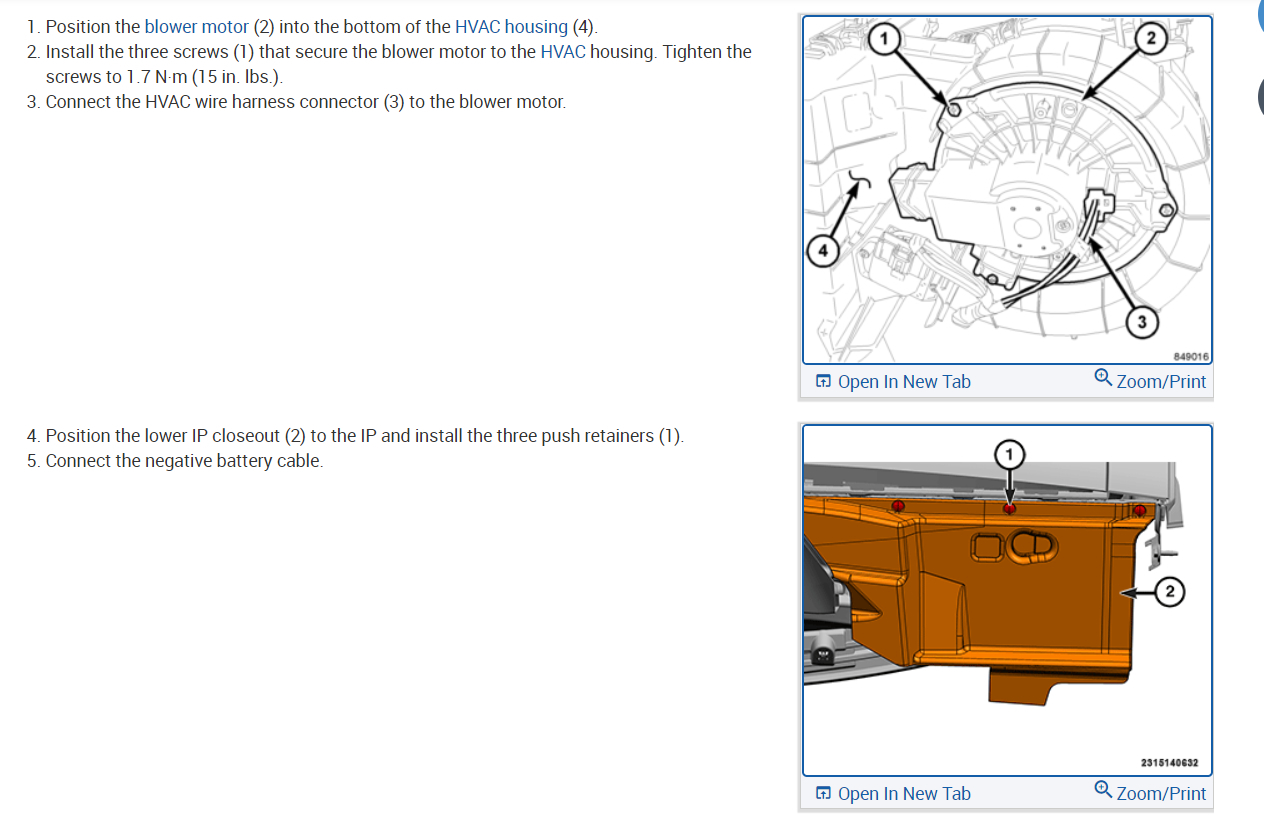 1. Position the blower motor (2) into the bottom of the HVAC housing (4).
2. Install the three screws (1) that secure the blower motor to the HVAC housing. Tighten the screws to 1.7 N·m (15 in. lbs.).
3. Connect the HVAC wire harness connector (3) to the blower motor.

1
2
4
3
849016

Open In New Tab
Zoom/Print

4. Position the lower IP closeout (2) to the IP and install the three push retainers (1).
5. Connect the negative battery cable.

1
2
2315140632

Open In New Tab
Zoom/Print