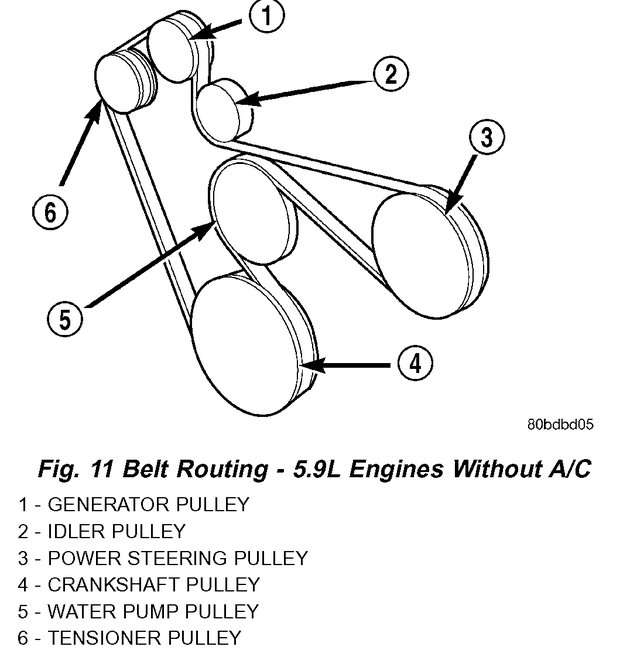 1
2
3
6
5
4
80bdbd05

Fig. 11 Belt Routing - 5.9L Engines Without A/C

1 - GENERATOR PULLEY
2 - IDLER PULLEY
3 - POWER STEERING PULLEY
4 - CRANKSHAFT PULLEY
5 - WATER PUMP PULLEY
6 - TENSIONER PULLEY