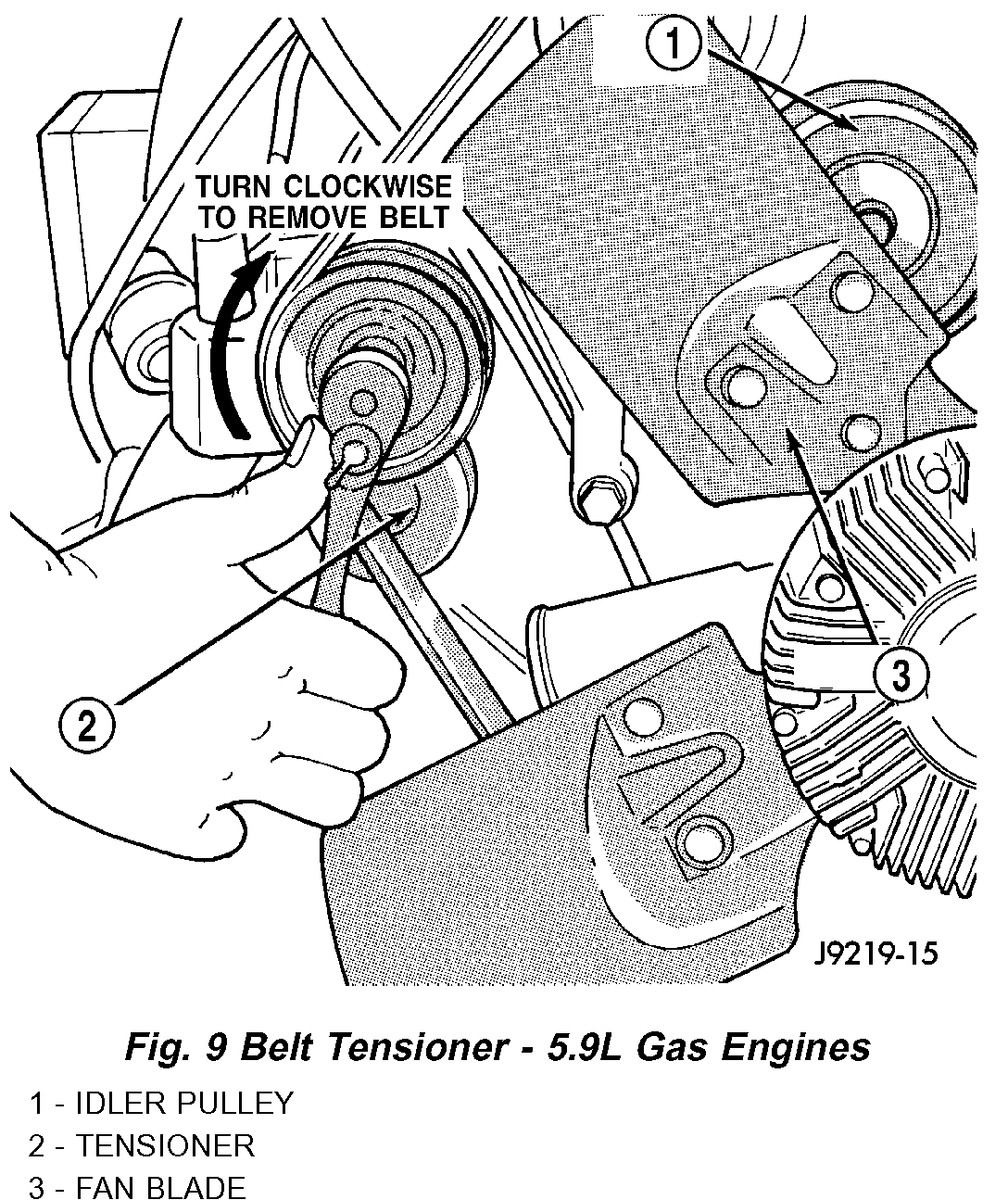 1

TURN CLOCKWISE TO REMOVE BELT

2

3

J9219-15

Fig. 9 Belt Tensioner - 5.9L Gas Engines

1 - IDLER PULLEY
2 - TENSIONER
3 - FAN BLADE