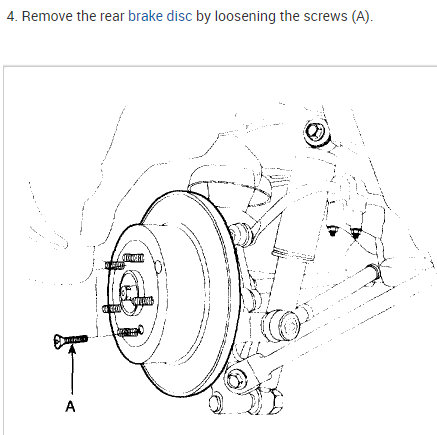 4. Remove the rear brake disc by loosening the screws (A).

A