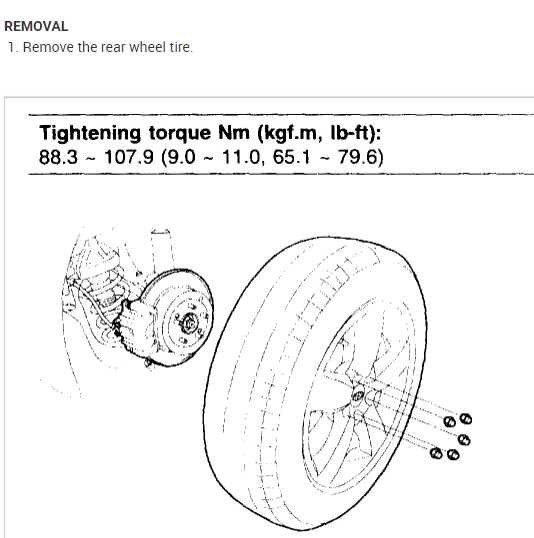 REMOVAL

1. Remove the rear wheel tire.

Tightening torque Nm (kgf.m, lb-ft):
88.3 ~ 107.9 (9.0 ~ 11.0, 65.1 ~ 79.6)