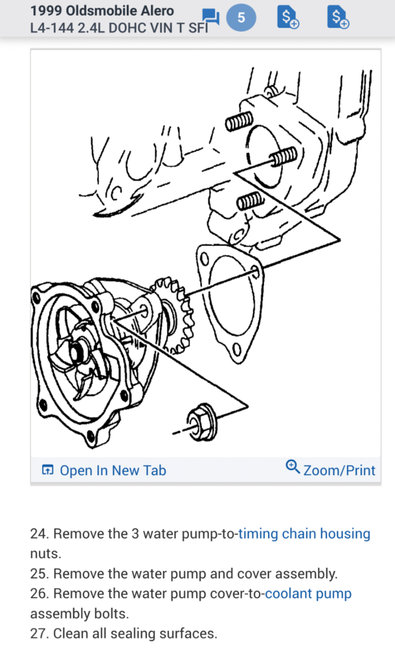 1999 Oldsmobile Alero
L4-144 2.4L DOHC VIN T SFI

5

Open In New Tab

Zoom/Print

24. Remove the 3 water pump-to-timing chain housing nuts.
25. Remove the water pump and cover assembly.
26. Remove the water pump cover-to-coolant pump assembly bolts.
27. Clean all sealing surfaces.