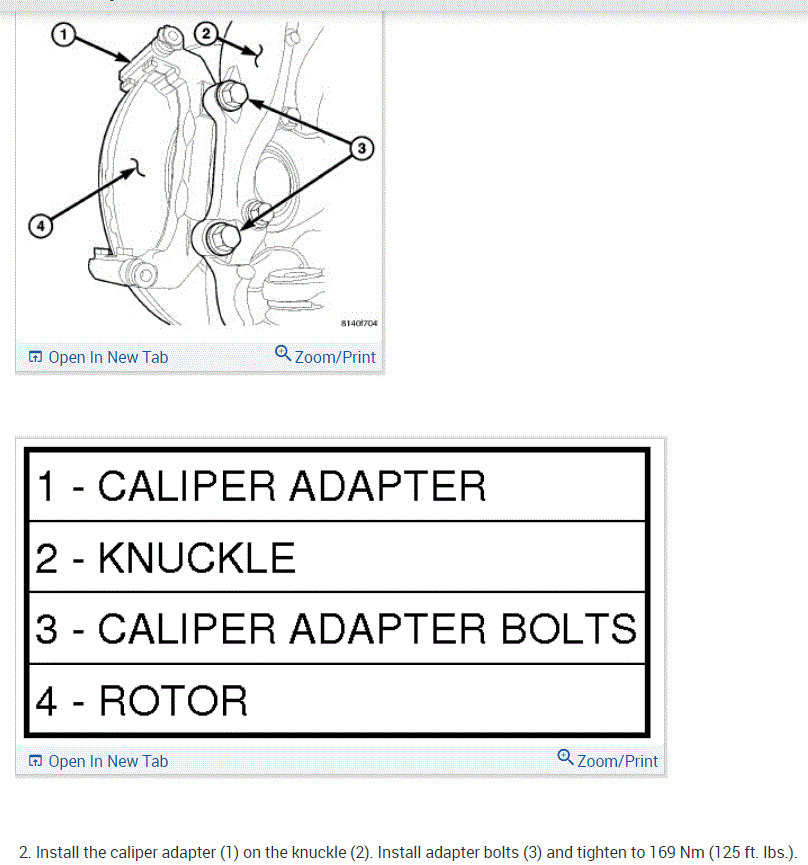 1
2
3
4
8140f704
Open In New Tab
Zoom/Print

| 1 - CALIPER ADAPTER |
|---|
| 2 - KNUCKLE |
| 3 - CALIPER ADAPTER BOLTS |
| 4 - ROTOR |

Open In New Tab
Zoom/Print

2. Install the caliper adapter (1) on the knuckle (2). Install adapter bolts (3) and tighten to 169 Nm (125 ft. lbs.).