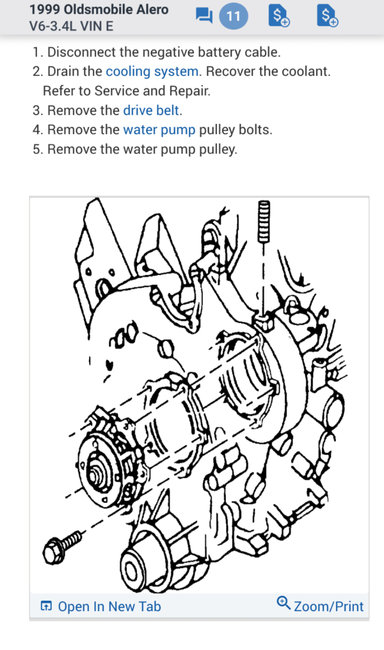 1999 Oldsmobile Alero
V6-3.4L VIN E

11

1. Disconnect the negative battery cable.
2. Drain the cooling system. Recover the coolant. Refer to Service and Repair.
3. Remove the drive belt.
4. Remove the water pump pulley bolts.
5. Remove the water pump pulley.

Open In New Tab

Zoom/Print