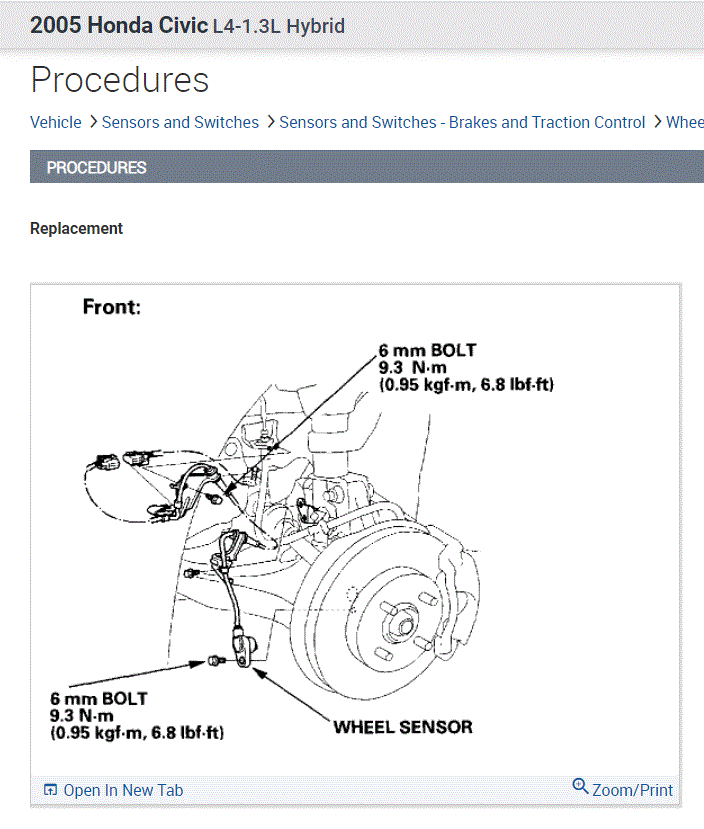 2005 Honda Civic L4-1.3L Hybrid

Procedures

Vehicle > Sensors and Switches > Sensors and Switches - Brakes and Traction Control > Whee

PROCEDURES

Replacement

Front:

6 mm BOLT
9.3 N·m
(0.95 kgf·m, 6.8 lbf·ft)

6 mm BOLT
9.3 N·m
(0.95 kgf·m, 6.8 lbf·ft)

WHEEL SENSOR

Open In New Tab

Zoom/Print