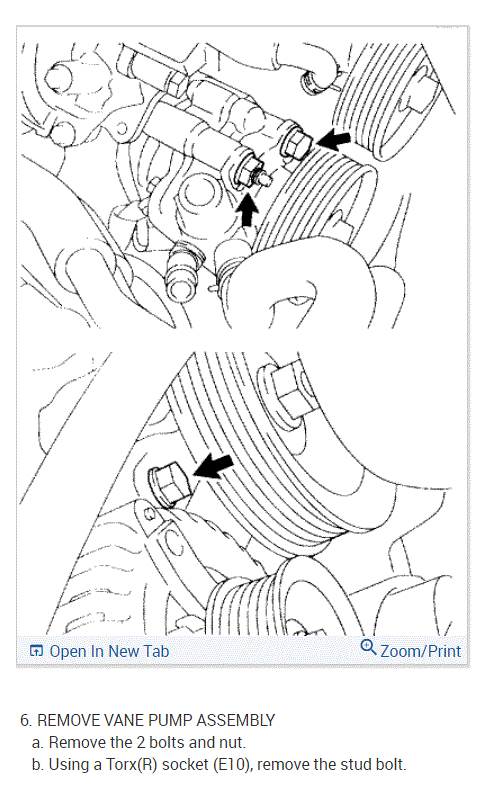 Open In New Tab

Zoom/Print

6. REMOVE VANE PUMP ASSEMBLY

a. Remove the 2 bolts and nut.

b. Using a Torx(R) socket (E10), remove the stud bolt.