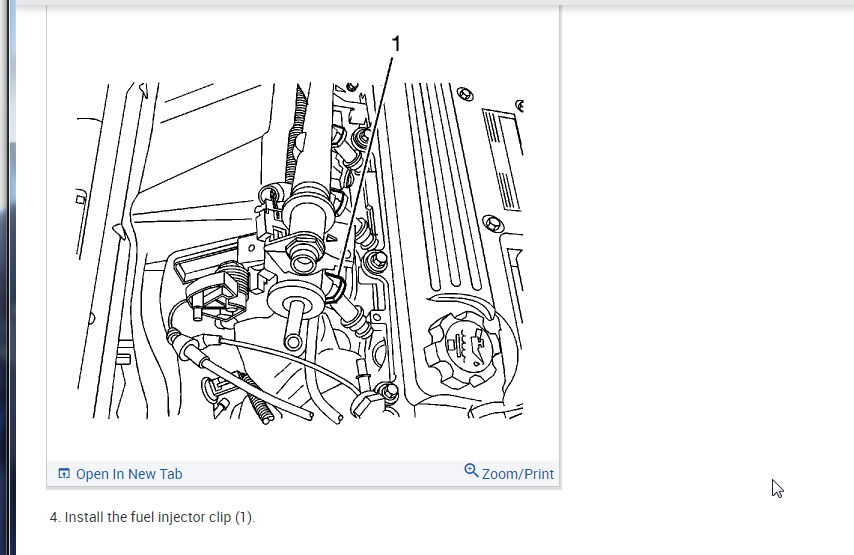 1

Open In New Tab

Zoom/Print

4. Install the fuel injector clip (1).