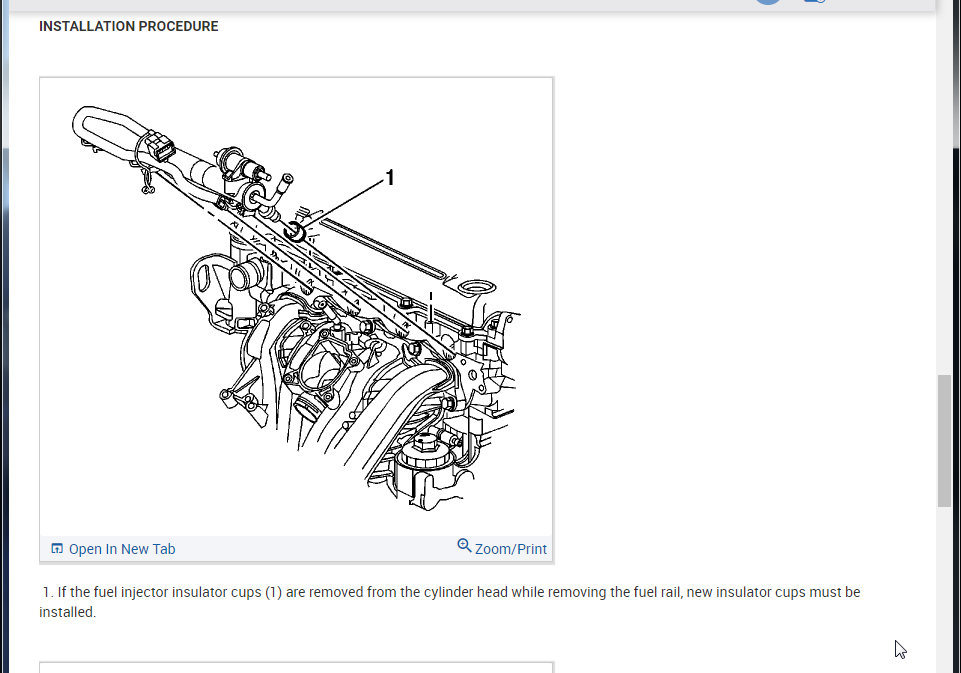 INSTALLATION PROCEDURE

1

Open In New Tab

Zoom/Print

1. If the fuel injector insulator cups (1) are removed from the cylinder head while removing the fuel rail, new insulator cups must be installed.