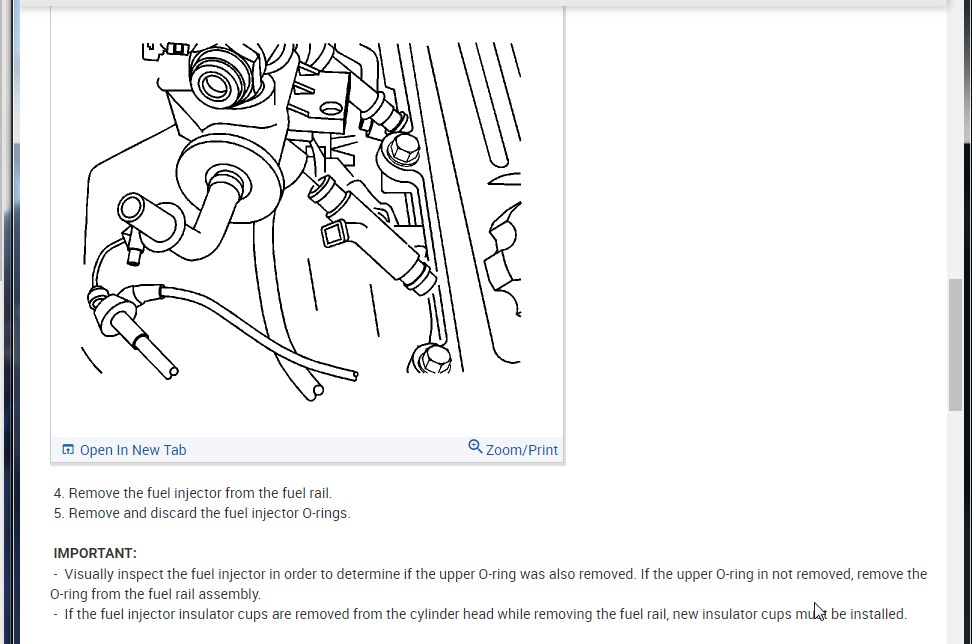 Open In New Tab
Zoom/Print

4. Remove the fuel injector from the fuel rail.
5. Remove and discard the fuel injector O-rings.

IMPORTANT:
- Visually inspect the fuel injector in order to determine if the upper O-ring was also removed. If the upper O-ring in not removed, remove the O-ring from the fuel rail assembly.
- If the fuel injector insulator cups are removed from the cylinder head while removing the fuel rail, new insulator cups must be installed.