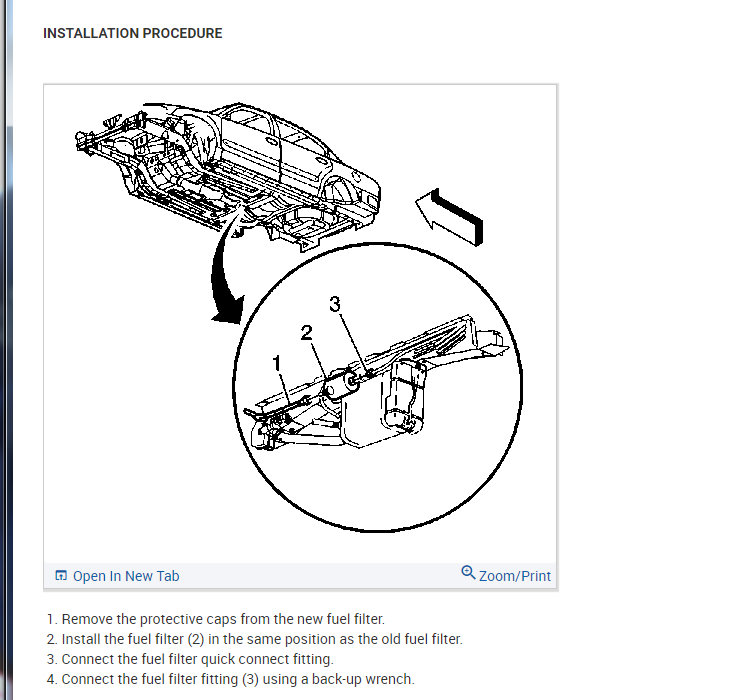 INSTALLATION PROCEDURE

3
2
1

Open In New Tab
Zoom/Print

1. Remove the protective caps from the new fuel filter.
2. Install the fuel filter (2) in the same position as the old fuel filter.
3. Connect the fuel filter quick connect fitting.
4. Connect the fuel filter fitting (3) using a back-up wrench.