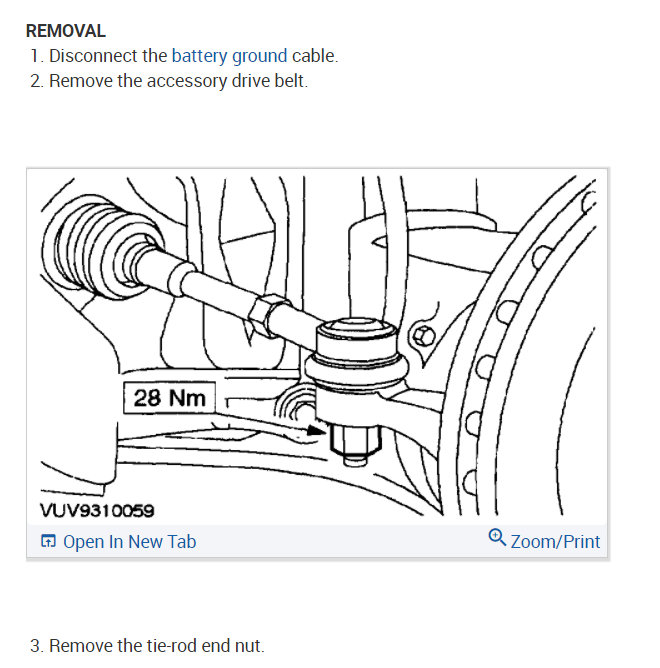 REMOVAL

1. Disconnect the battery ground cable.
2. Remove the accessory drive belt.

28 Nm

VUV9310059

Open In New Tab

Zoom/Print

3. Remove the tie-rod end nut.