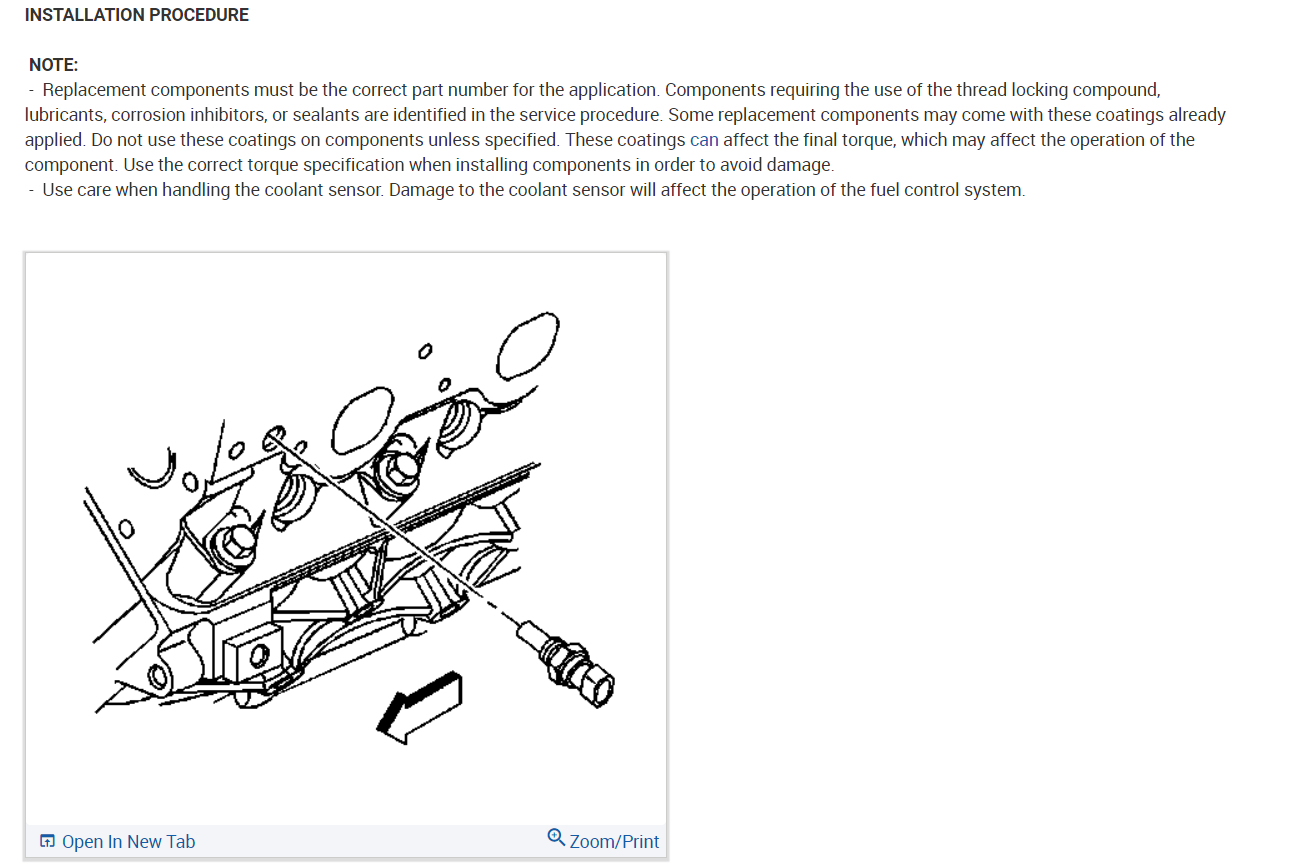 INSTALLATION PROCEDURE

NOTE:
- Replacement components must be the correct part number for the application. Components requiring the use of the thread locking compound, lubricants, corrosion inhibitors, or sealants are identified in the service procedure. Some replacement components may come with these coatings already applied. Do not use these coatings on components unless specified. These coatings can affect the final torque, which may affect the operation of the component. Use the correct torque specification when installing components in order to avoid damage.
- Use care when handling the coolant sensor. Damage to the coolant sensor will affect the operation of the fuel control system.

Open In New Tab
Zoom/Print