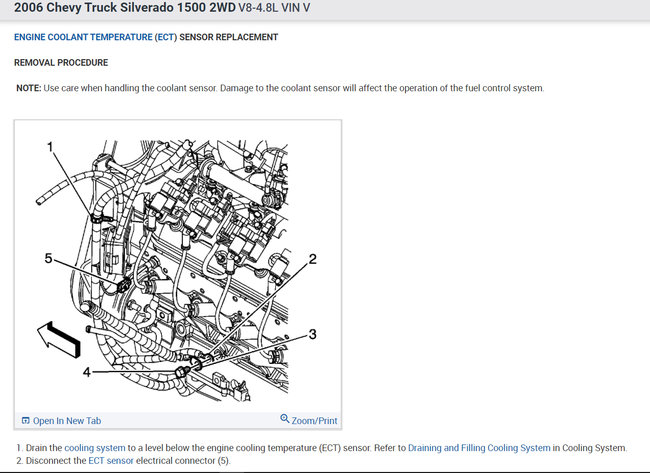 2006 Chevy Truck Silverado 1500 2WD V8-4.8L VIN V

ENGINE COOLANT TEMPERATURE (ECT) SENSOR REPLACEMENT

REMOVAL PROCEDURE

NOTE: Use care when handling the coolant sensor. Damage to the coolant sensor will affect the operation of the fuel control system.

1

5

2

3

4

Open In New Tab

Zoom/Print

1. Drain the cooling system to a level below the engine cooling temperature (ECT) sensor. Refer to Draining and Filling Cooling System in Cooling System.
2. Disconnect the ECT sensor electrical connector (5).