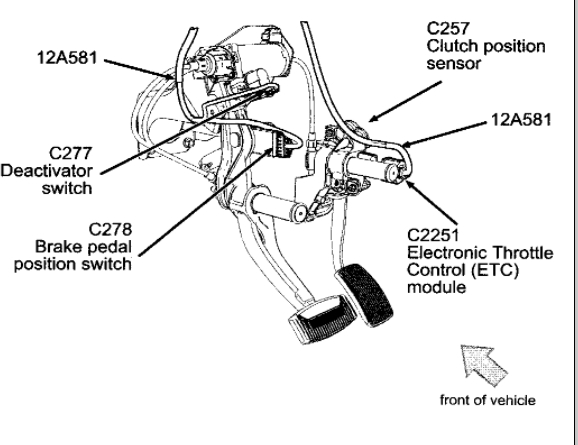 12A581

C257
Clutch position
sensor

12A581

C277
Deactivator
switch

C278
Brake pedal
position switch

C2251
Electronic Throttle
Control (ETC)
module

front of vehicle