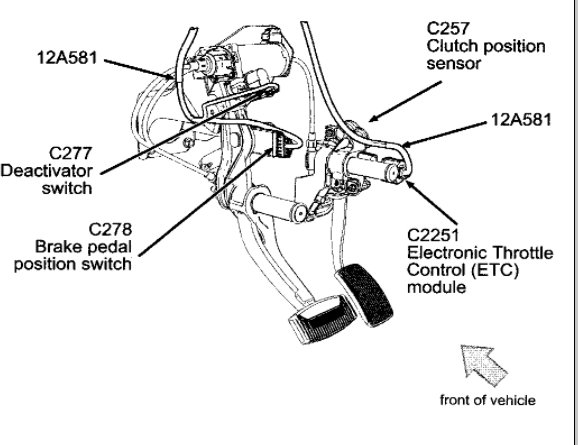 12A581

C257
Clutch position
sensor

12A581

C277
Deactivator
switch

C278
Brake pedal
position switch

C2251
Electronic Throttle
Control (ETC)
module

front of vehicle