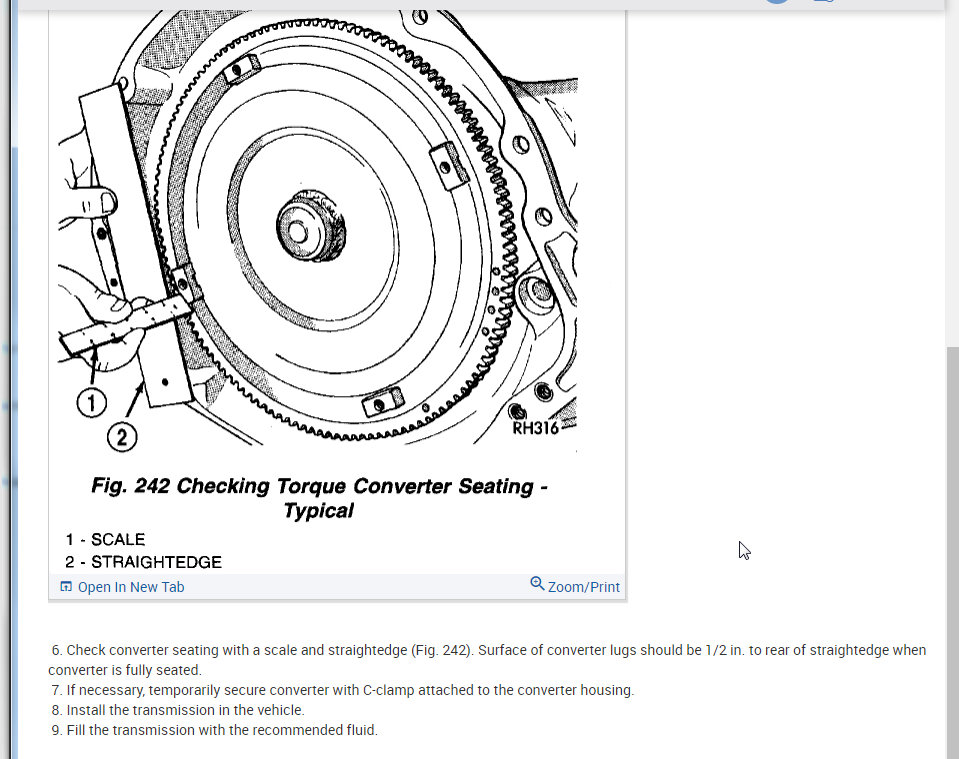 1

2

RH316

Fig. 242 Checking Torque Converter Seating - Typical

1 - SCALE
2 - STRAIGHTEDGE

Open In New Tab

Zoom/Print

6. Check converter seating with a scale and straightedge (Fig. 242). Surface of converter lugs should be 1/2 in. to rear of straightedge when converter is fully seated.
7. If necessary, temporarily secure converter with C-clamp attached to the converter housing.
8. Install the transmission in the vehicle.
9. Fill the transmission with the recommended fluid.