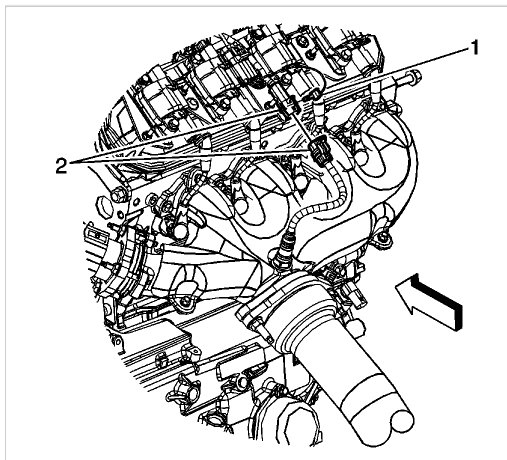 1
2