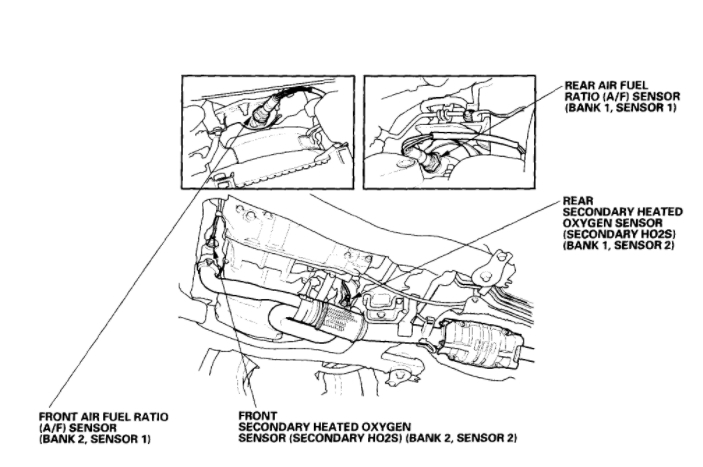 REAR AIR FUEL RATIO (A/F) SENSOR (BANK 1, SENSOR 1)

REAR SECONDARY HEATED OXYGEN SENSOR (SECONDARY HO2S) (BANK 1, SENSOR 2)

FRONT AIR FUEL RATIO (A/F) SENSOR (BANK 2, SENSOR 1)

FRONT SECONDARY HEATED OXYGEN SENSOR (SECONDARY HO2S) (BANK 2, SENSOR 2)