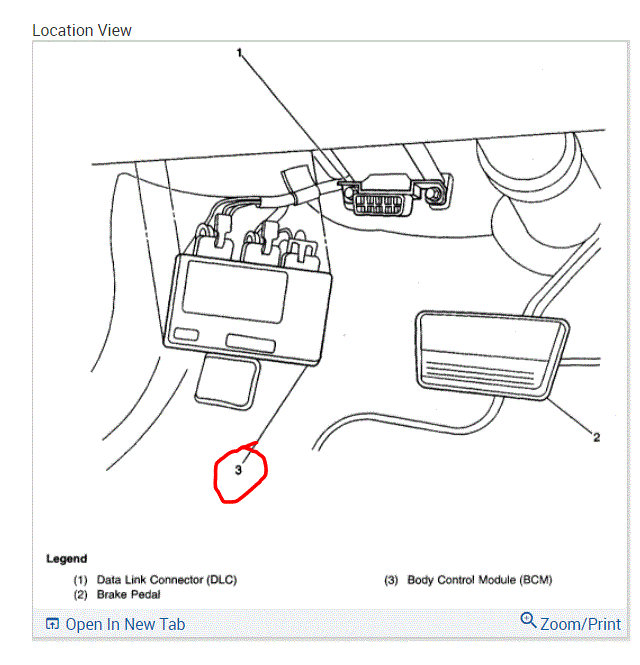 Location View

1

2

3

Legend

(1) Data Link Connector (DLC)
(2) Brake Pedal

(3) Body Control Module (BCM)

Open In New Tab

Zoom/Print