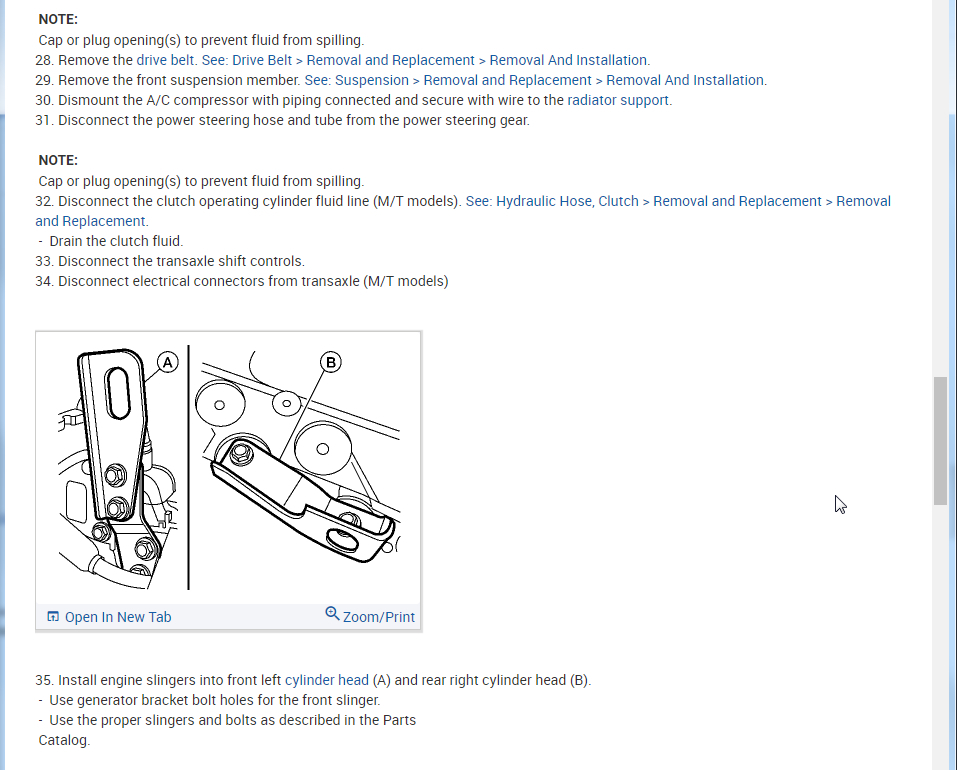 NOTE:
Cap or plug opening(s) to prevent fluid from spilling.
28. Remove the drive belt. See: Drive Belt > Removal and Replacement > Removal And Installation.
29. Remove the front suspension member. See: Suspension > Removal and Replacement > Removal And Installation.
30. Dismount the A/C compressor with piping connected and secure with wire to the radiator support.
31. Disconnect the power steering hose and tube from the power steering gear.

NOTE:
Cap or plug opening(s) to prevent fluid from spilling.
32. Disconnect the clutch operating cylinder fluid line (M/T models). See: Hydraulic Hose, Clutch > Removal and Replacement > Removal and Replacement.
- Drain the clutch fluid.
33. Disconnect the transaxle shift controls.
34. Disconnect electrical connectors from transaxle (M/T models)

A

B

Open In New Tab

Zoom/Print

35. Install engine slingers into front left cylinder head (A) and rear right cylinder head (B).
- Use generator bracket bolt holes for the front slinger.
- Use the proper slingers and bolts as described in the Parts Catalog.