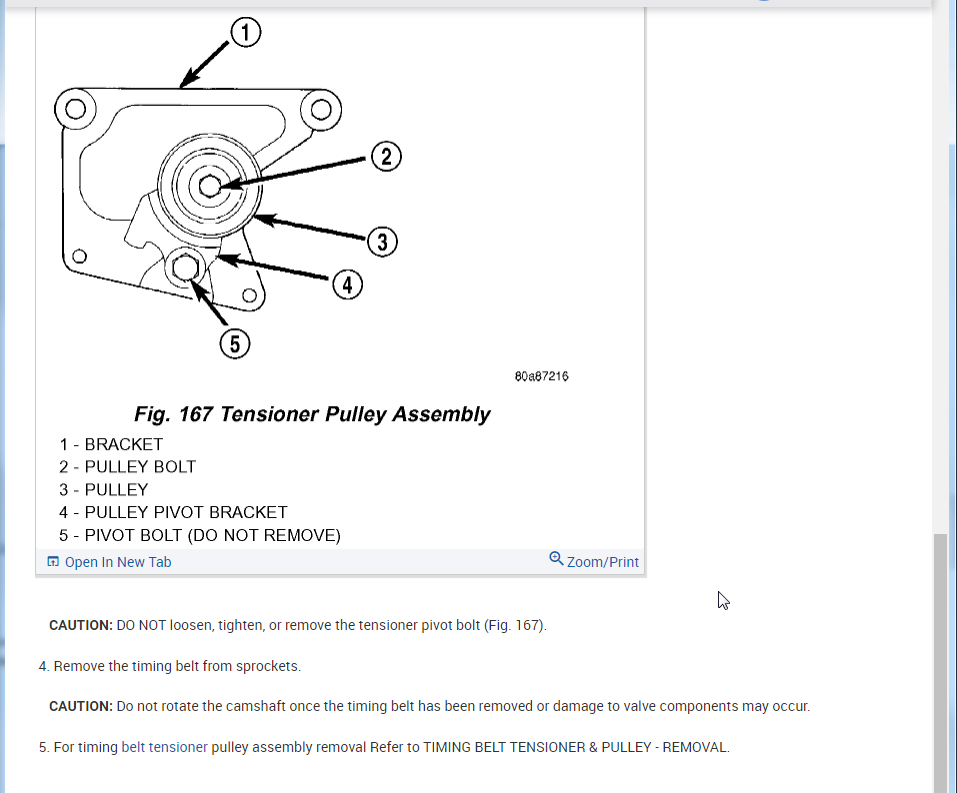 1
2
3
4
5
80a87216

Fig. 167 Tensioner Pulley Assembly

1 - BRACKET
2 - PULLEY BOLT
3 - PULLEY
4 - PULLEY PIVOT BRACKET
5 - PIVOT BOLT (DO NOT REMOVE)

Open In New Tab
Zoom/Print

CAUTION: DO NOT loosen, tighten, or remove the tensioner pivot bolt (Fig. 167).

4. Remove the timing belt from sprockets.

CAUTION: Do not rotate the camshaft once the timing belt has been removed or damage to valve components may occur.

5. For timing belt tensioner pulley assembly removal Refer to TIMING BELT TENSIONER & PULLEY - REMOVAL.