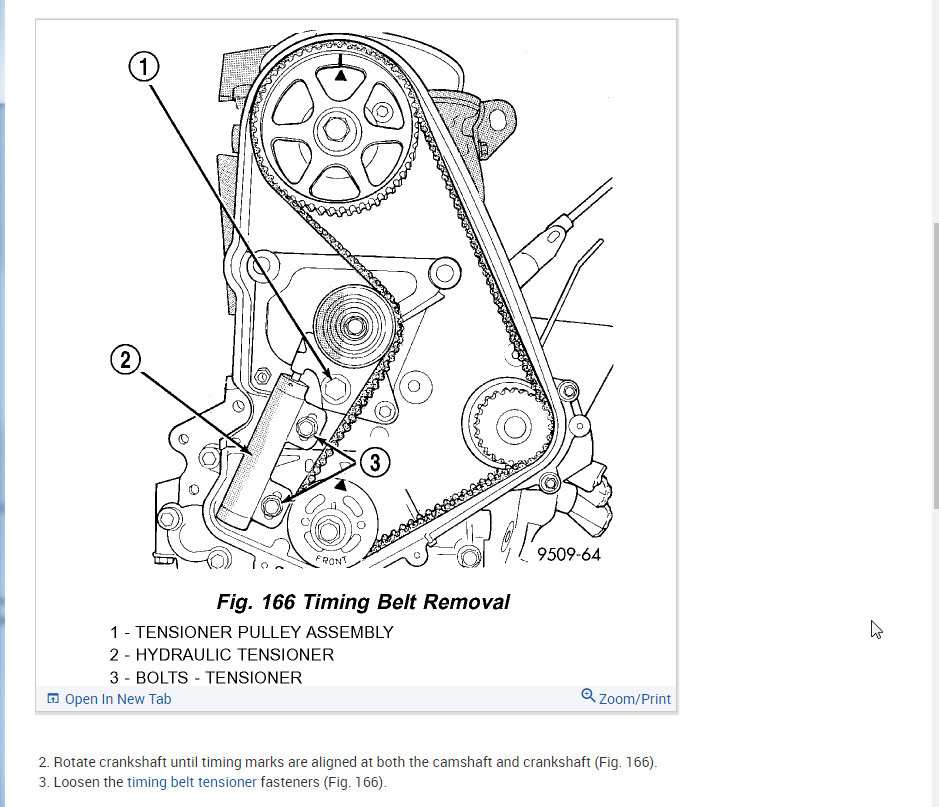 1

2

3

FRONT

9509-64

Fig. 166 Timing Belt Removal

1 - TENSIONER PULLEY ASSEMBLY
2 - HYDRAULIC TENSIONER
3 - BOLTS - TENSIONER

Open In New Tab

Zoom/Print

2. Rotate crankshaft until timing marks are aligned at both the camshaft and crankshaft (Fig. 166).
3. Loosen the timing belt tensioner fasteners (Fig. 166).