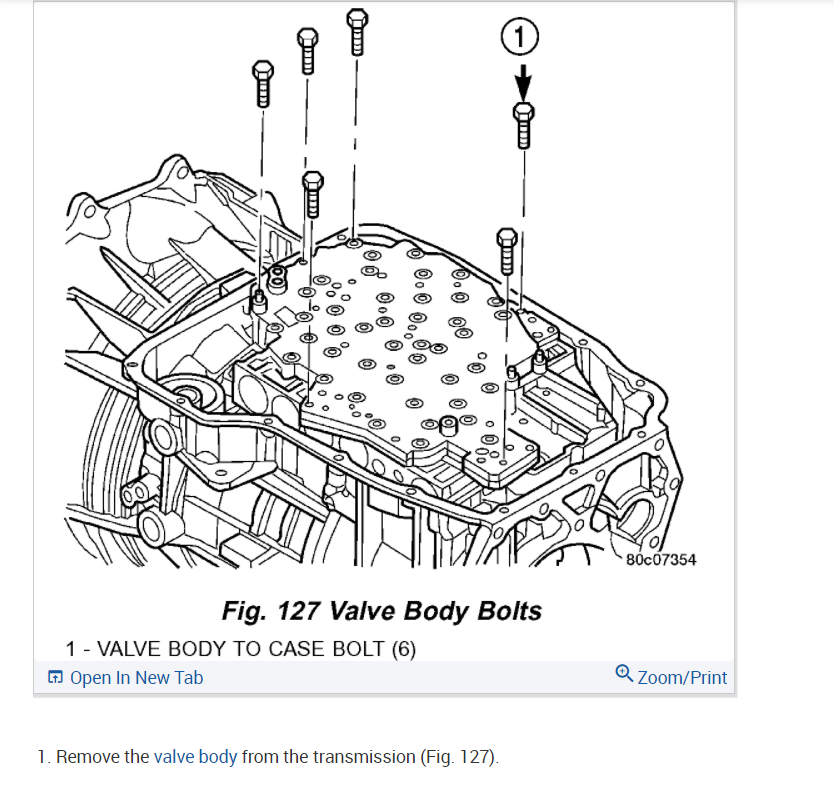 1

80c07354

Fig. 127 Valve Body Bolts

1 - VALVE BODY TO CASE BOLT (6)

Open In New Tab

Zoom/Print

1. Remove the valve body from the transmission (Fig. 127).