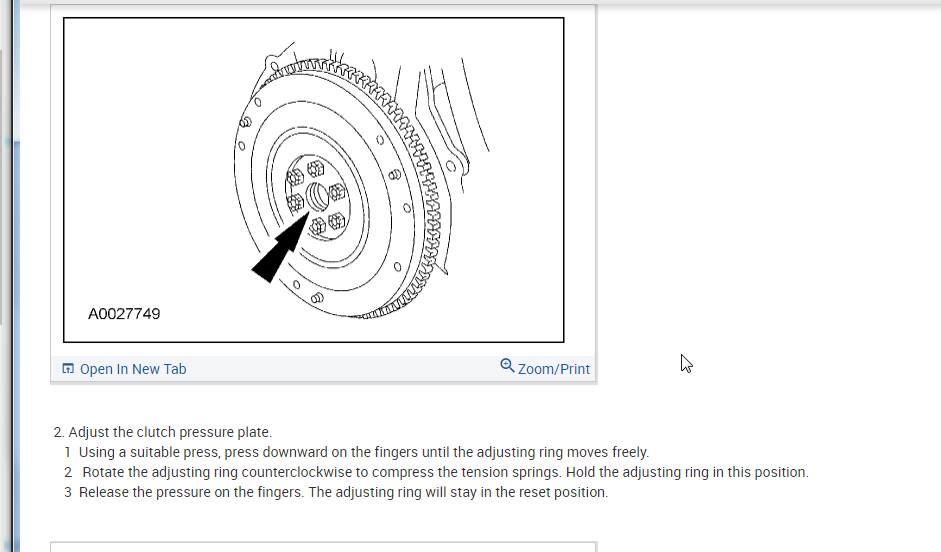 A0027749

Open In New Tab

Zoom/Print

2. Adjust the clutch pressure plate.
1 Using a suitable press, press downward on the fingers until the adjusting ring moves freely.
2 Rotate the adjusting ring counterclockwise to compress the tension springs. Hold the adjusting ring in this position.
3 Release the pressure on the fingers. The adjusting ring will stay in the reset position.