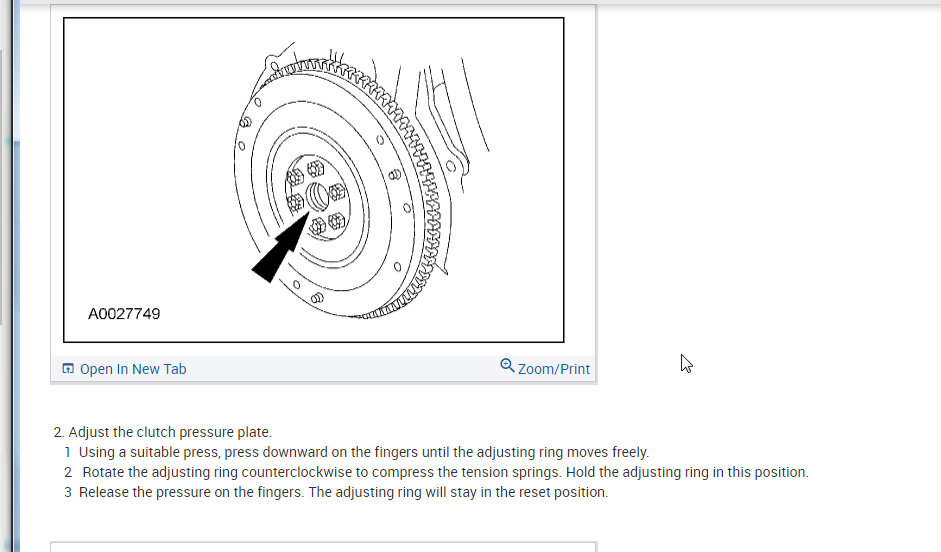 A0027749

Open In New Tab

Zoom/Print

2. Adjust the clutch pressure plate.
1 Using a suitable press, press downward on the fingers until the adjusting ring moves freely.
2 Rotate the adjusting ring counterclockwise to compress the tension springs. Hold the adjusting ring in this position.
3 Release the pressure on the fingers. The adjusting ring will stay in the reset position.