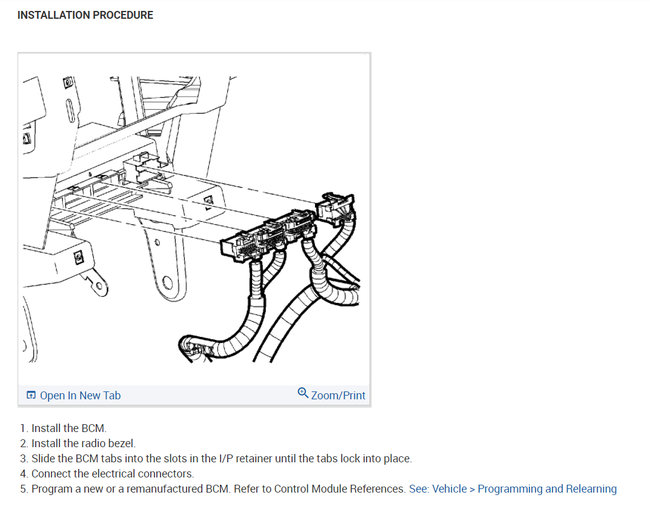 INSTALLATION PROCEDURE

Open In New Tab

Zoom/Print

1. Install the BCM.
2. Install the radio bezel.
3. Slide the BCM tabs into the slots in the I/P retainer until the tabs lock into place.
4. Connect the electrical connectors.
5. Program a new or a remanufactured BCM. Refer to Control Module References. See: Vehicle > Programming and Relearning