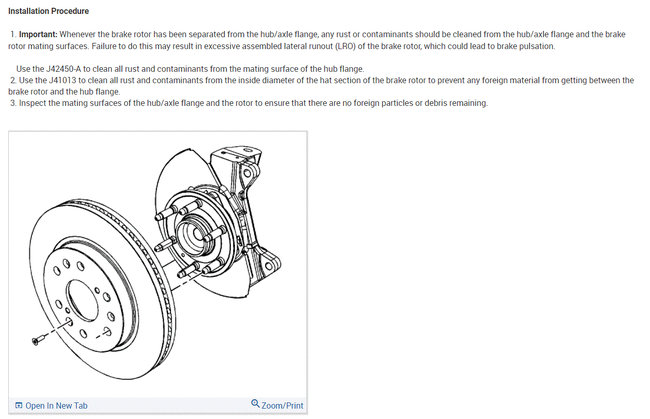 Installation Procedure

1. Important: Whenever the brake rotor has been separated from the hub/axle flange, any rust or contaminants should be cleaned from the hub/axle flange and the brake rotor mating surfaces. Failure to do this may result in excessive assembled lateral runout (LRO) of the brake rotor, which could lead to brake pulsation.

Use the J42450-A to clean all rust and contaminants from the mating surface of the hub flange.
2. Use the J41013 to clean all rust and contaminants from the inside diameter of the hat section of the brake rotor to prevent any foreign material from getting between the brake rotor and the hub flange.
3. Inspect the mating surfaces of the hub/axle flange and the rotor to ensure that there are no foreign particles or debris remaining.

Open In New Tab

Zoom/Print