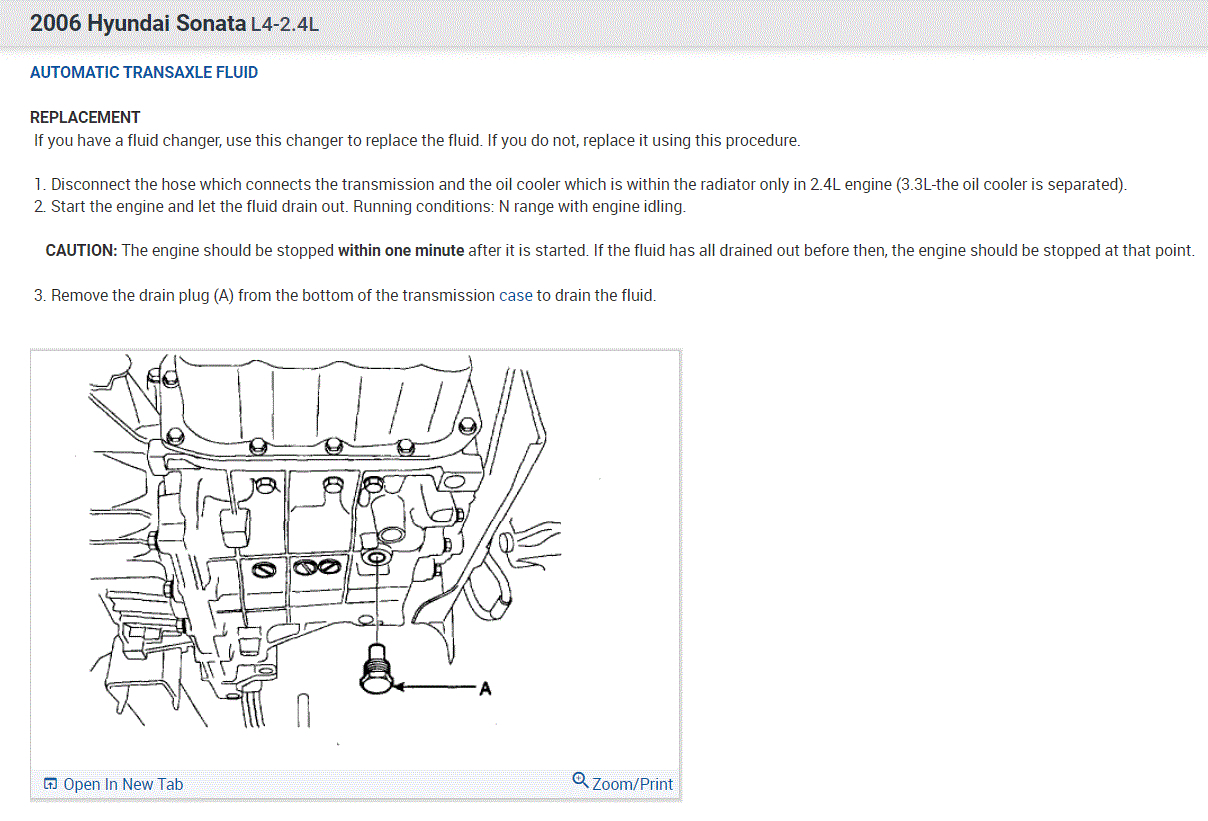 2006 Hyundai Sonata L4-2.4L

AUTOMATIC TRANSAXLE FLUID

REPLACEMENT
If you have a fluid changer, use this changer to replace the fluid. If you do not, replace it using this procedure.

1. Disconnect the hose which connects the transmission and the oil cooler which is within the radiator only in 2.4L engine (3.3L-the oil cooler is separated).
2. Start the engine and let the fluid drain out. Running conditions: N range with engine idling.

CAUTION: The engine should be stopped within one minute after it is started. If the fluid has all drained out before then, the engine should be stopped at that point.

3. Remove the drain plug (A) from the bottom of the transmission case to drain the fluid.

A

Open In New Tab

Zoom/Print