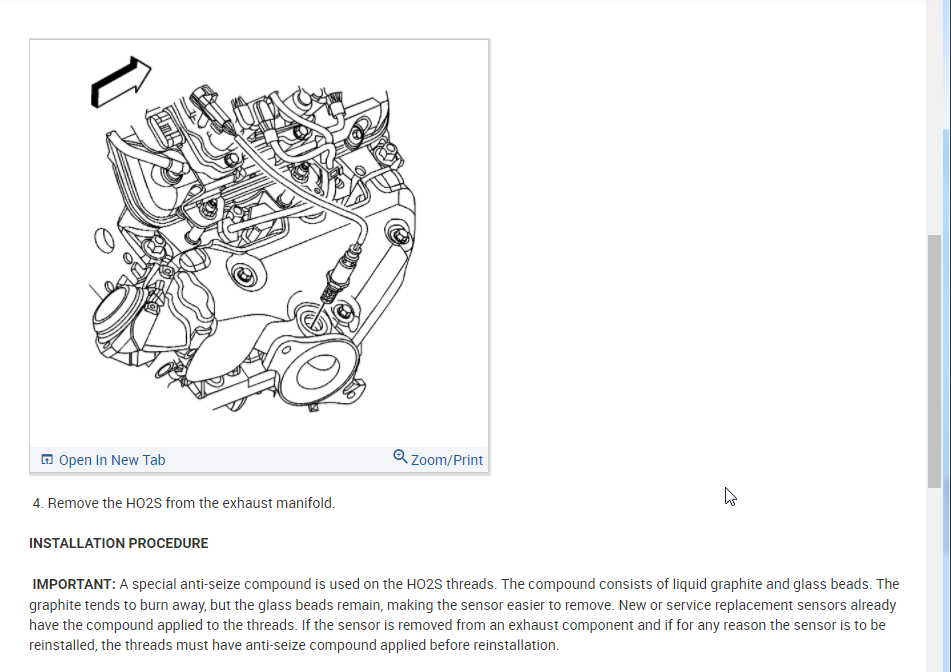 Open In New Tab

Zoom/Print

4. Remove the HO2S from the exhaust manifold.

INSTALLATION PROCEDURE

IMPORTANT: A special anti-seize compound is used on the HO2S threads. The compound consists of liquid graphite and glass beads. The graphite tends to burn away, but the glass beads remain, making the sensor easier to remove. New or service replacement sensors already have the compound applied to the threads. If the sensor is removed from an exhaust component and if for any reason the sensor is to be reinstalled, the threads must have anti-seize compound applied before reinstallation.