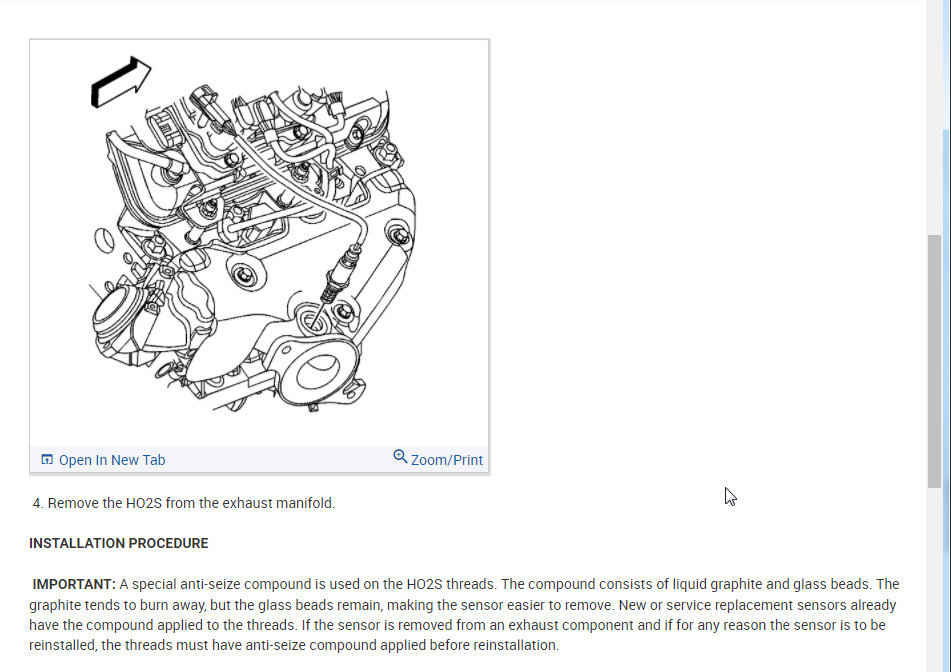 Open In New Tab
Zoom/Print

4. Remove the HO2S from the exhaust manifold.

INSTALLATION PROCEDURE

IMPORTANT: A special anti-seize compound is used on the HO2S threads. The compound consists of liquid graphite and glass beads. The graphite tends to burn away, but the glass beads remain, making the sensor easier to remove. New or service replacement sensors already have the compound applied to the threads. If the sensor is removed from an exhaust component and if for any reason the sensor is to be reinstalled, the threads must have anti-seize compound applied before reinstallation.