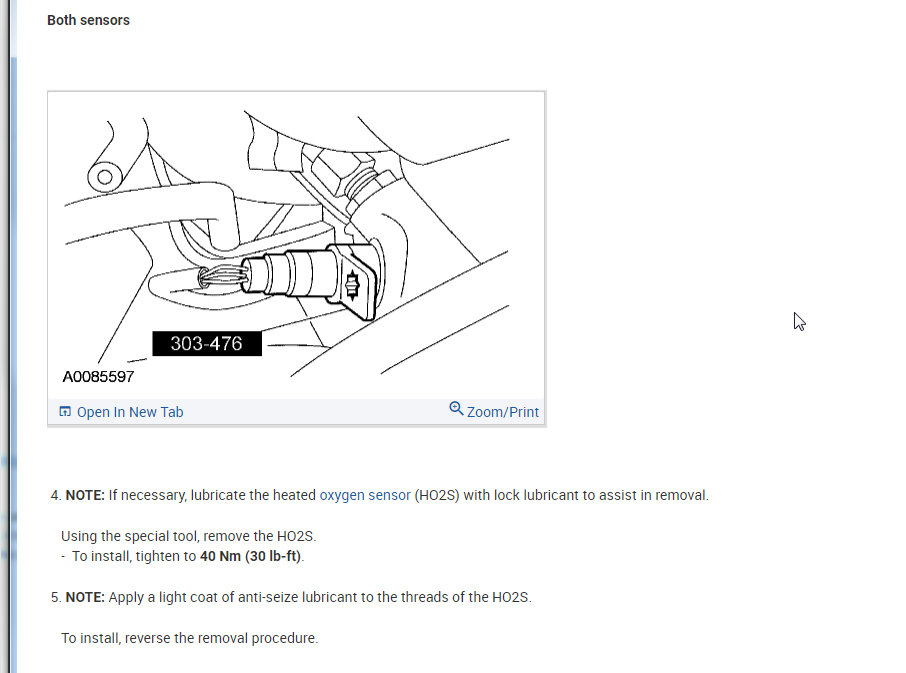 Both sensors

303-476

A0085597

Open In New Tab

Zoom/Print

4. NOTE: If necessary, lubricate the heated oxygen sensor (HO2S) with lock lubricant to assist in removal.

Using the special tool, remove the HO2S.
- To install, tighten to 40 Nm (30 lb-ft).

5. NOTE: Apply a light coat of anti-seize lubricant to the threads of the HO2S.

To install, reverse the removal procedure.